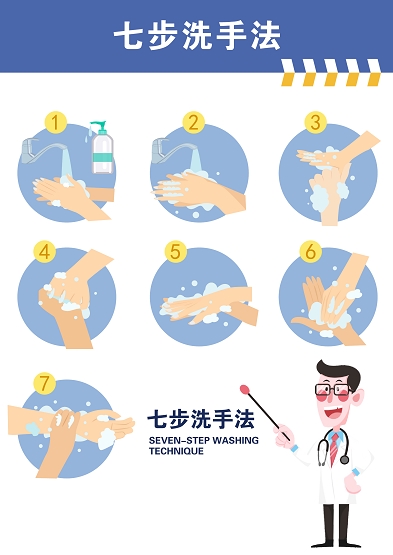 七步洗手法

1

2

3

4

5

6

7

七步洗手法
SEVEN-STEP WASHING TECHNIQUE