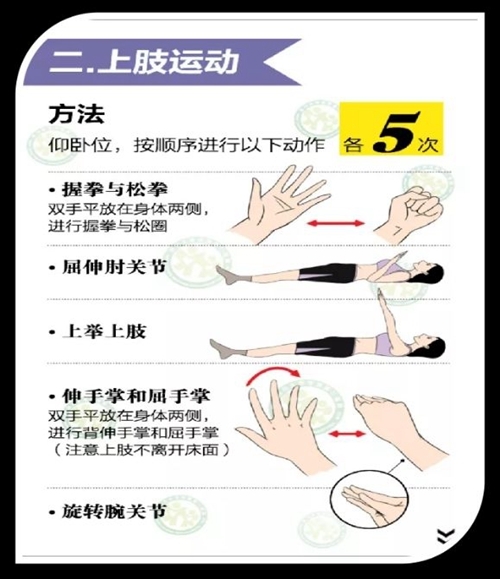 二.上肢运动

方法

仰卧位，按顺序进行以下动作 各 5 次

• 握拳与松拳
双手平放在身体两侧，进行握拳与松圈

• 屈伸肘关节

• 上举上肢

• 伸手掌和屈手掌
双手平放在身体两侧，进行背伸手掌和屈手掌（注意上肢不离开床面）

• 旋转腕关节